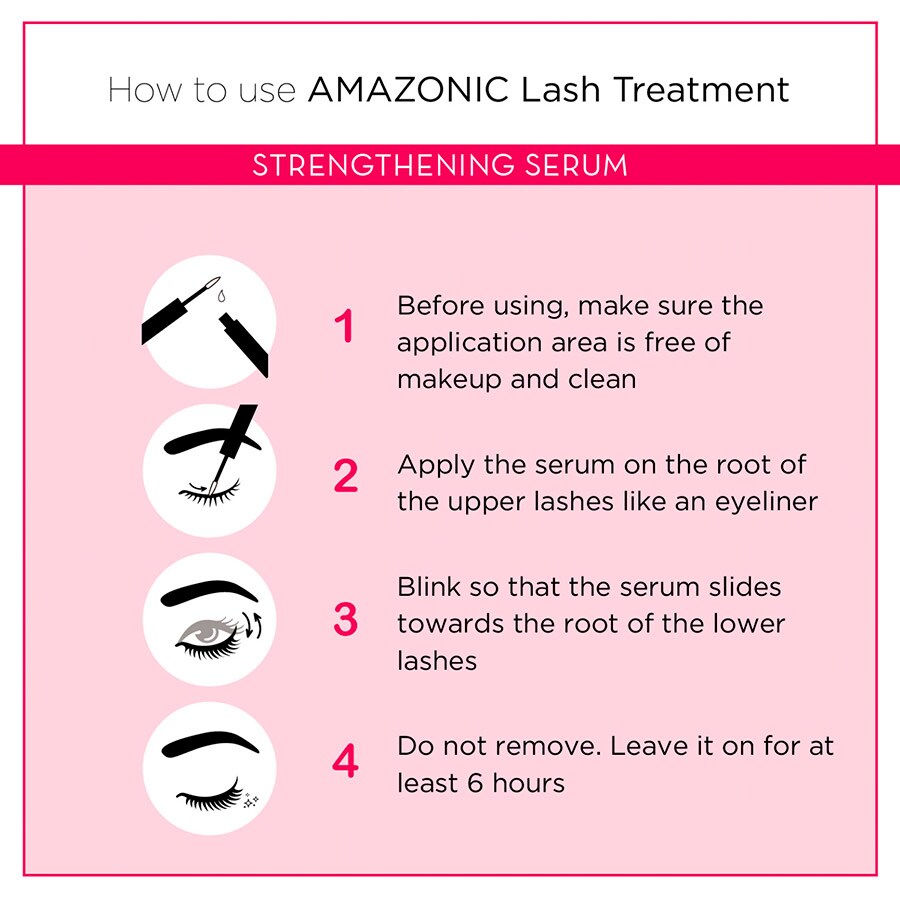 How to use AMAZONIC Lash Treatment

STRENGTHENING SERUM

1 Before using, make sure the application area is free of makeup and clean

2 Apply the serum on the root of the upper lashes like an eyeliner

3 Blink so that the serum slides towards the root of the lower lashes

4 Do not remove. Leave it on for at least 6 hours