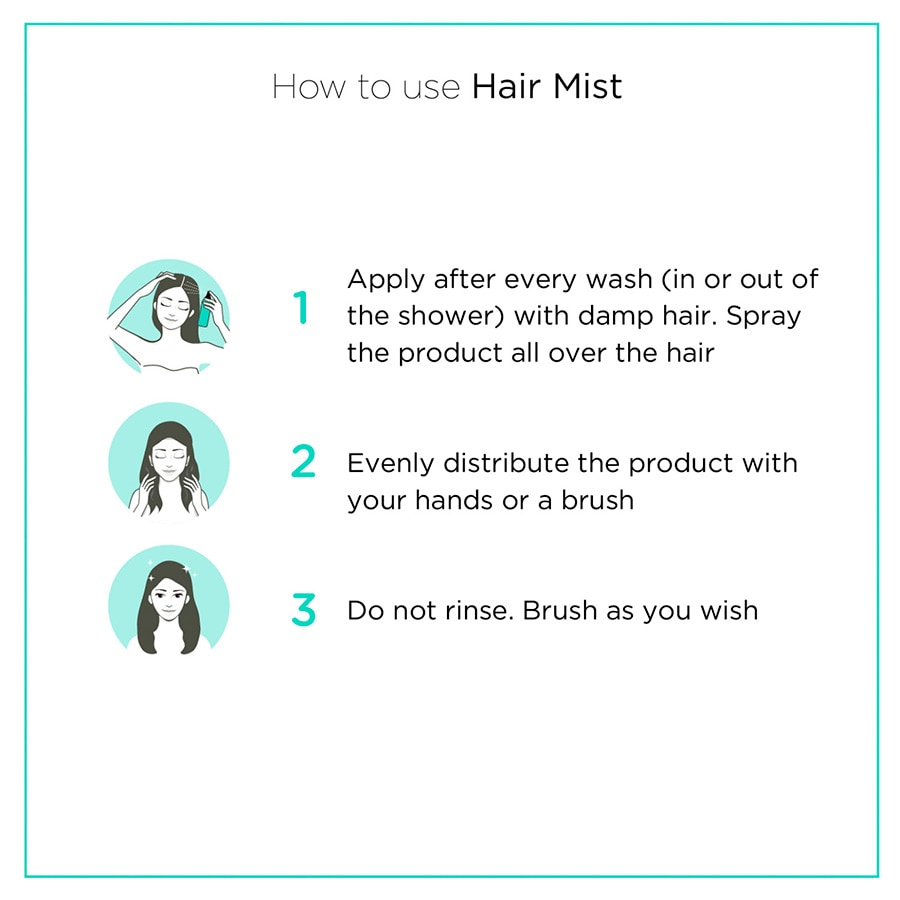 How to use Hair Mist

1 Apply after every wash (in or out of the shower) with damp hair. Spray the product all over the hair

2 Evenly distribute the product with your hands or a brush

3 Do not rinse. Brush as you wish