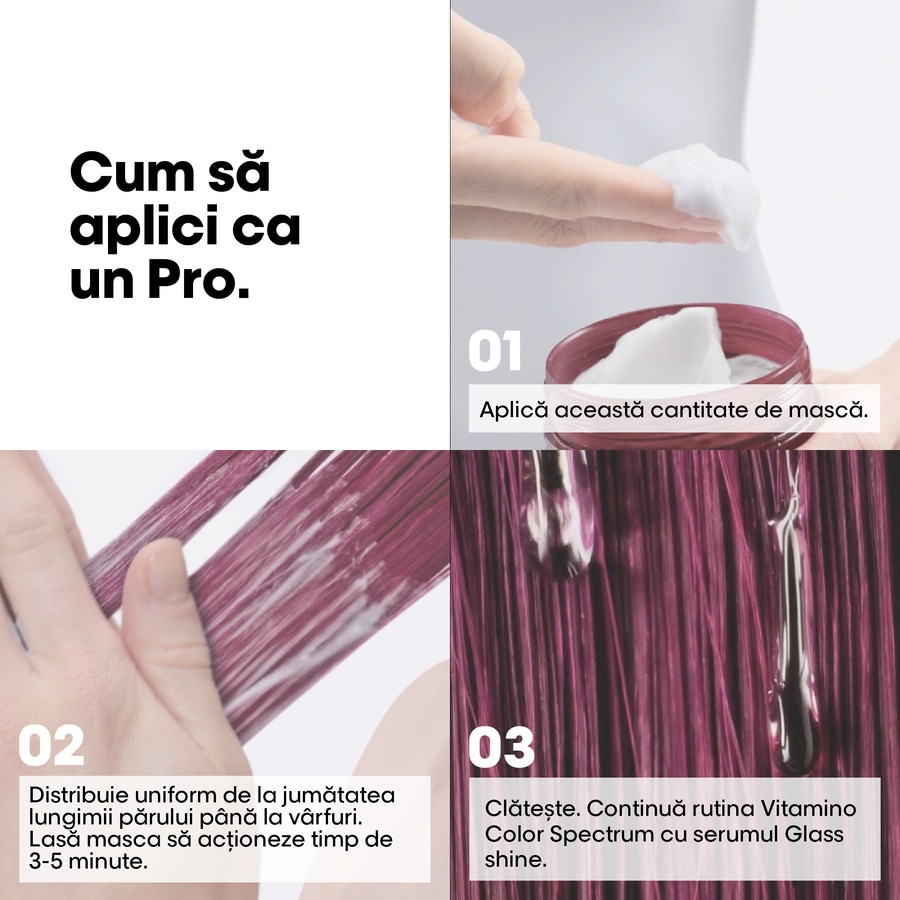 Cum să aplici ca un Pro.

01

Aplică această cantitate de mască.

02

Distribuie uniform de la jumătatea lungimii părului până la vârfuri. Lasă masca să acționeze timp de 3-5 minute.

03

Clătește. Continuă rutina Vitamino Color Spectrum cu serumul Glass shine.