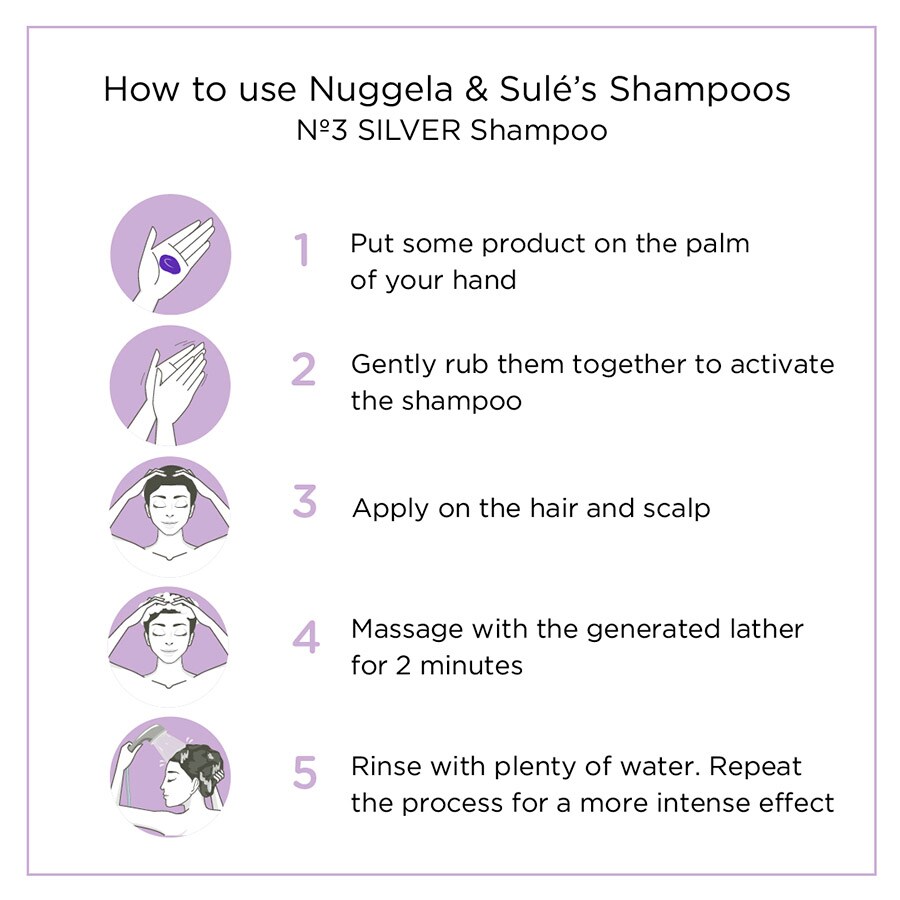 How to use Nuggela & Sulé's Shampoos
Nº3 SILVER Shampoo

1 Put some product on the palm of your hand

2 Gently rub them together to activate the shampoo

3 Apply on the hair and scalp

4 Massage with the generated lather for 2 minutes

5 Rinse with plenty of water. Repeat the process for a more intense effect