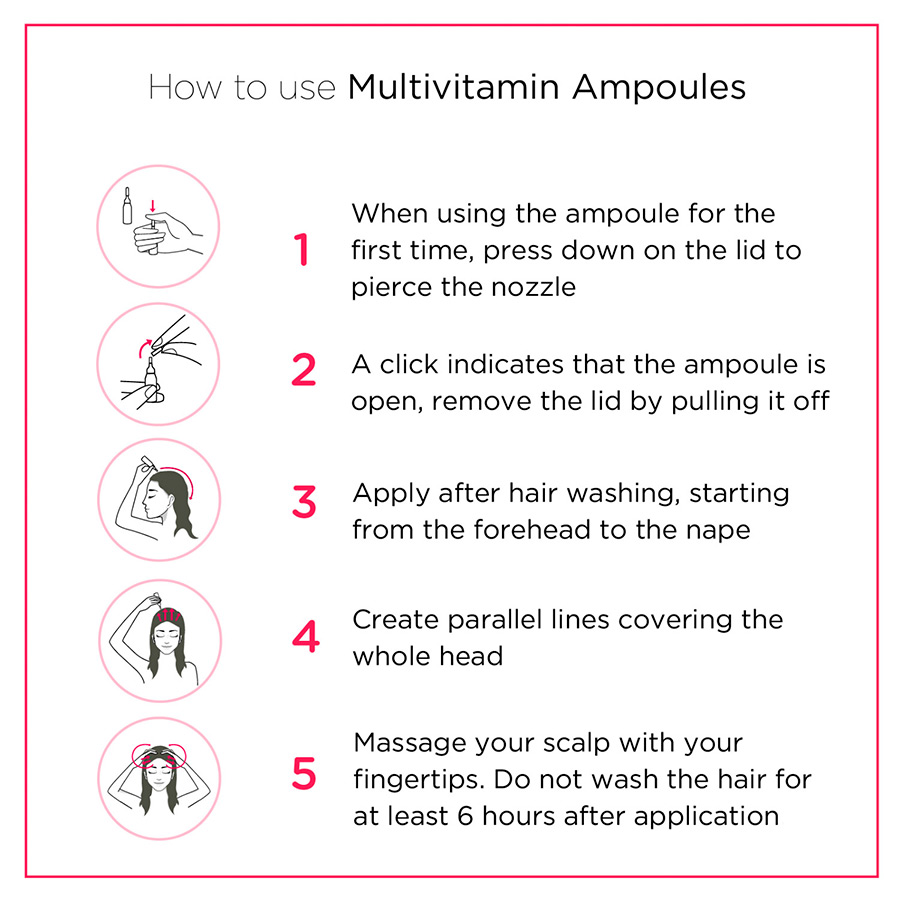 How to use Multivitamin Ampoules

1 When using the ampoule for the first time, press down on the lid to pierce the nozzle

2 A click indicates that the ampoule is open, remove the lid by pulling it off

3 Apply after hair washing, starting from the forehead to the nape

4 Create parallel lines covering the whole head

5 Massage your scalp with your fingertips. Do not wash the hair for at least 6 hours after application