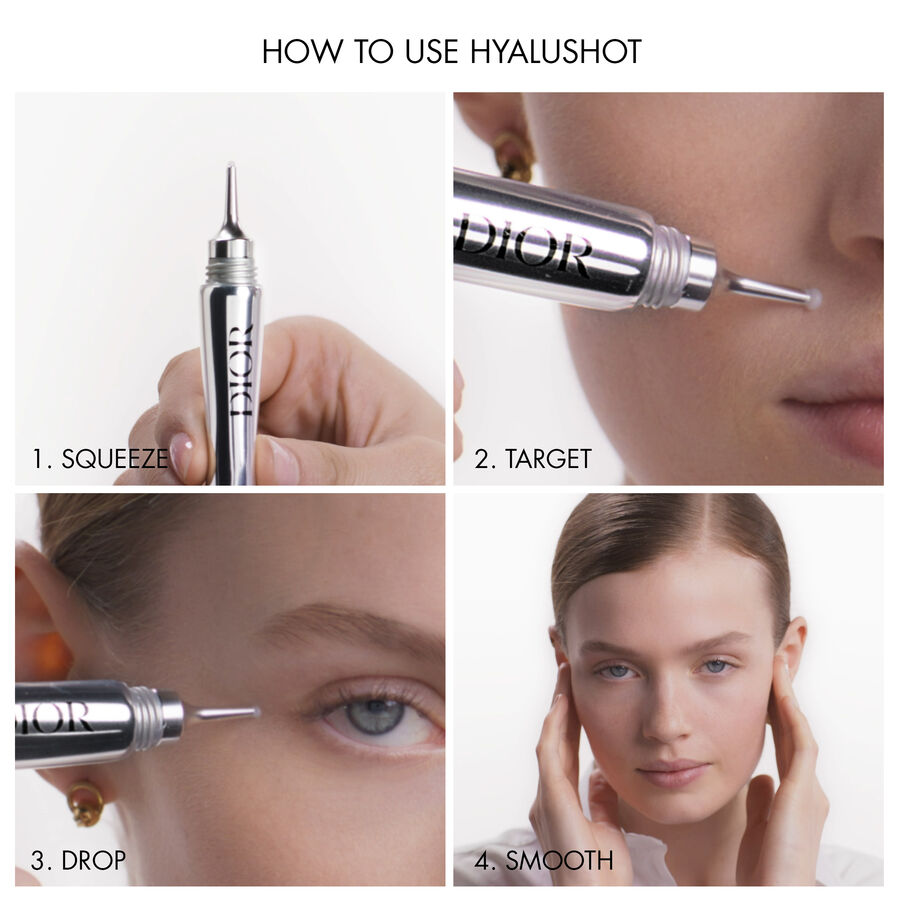 HOW TO USE HYALUSHOT

DIOR

1. SQUEEZE

DIOR

2. TARGET

IOR

3. DROP

4. SMOOTH