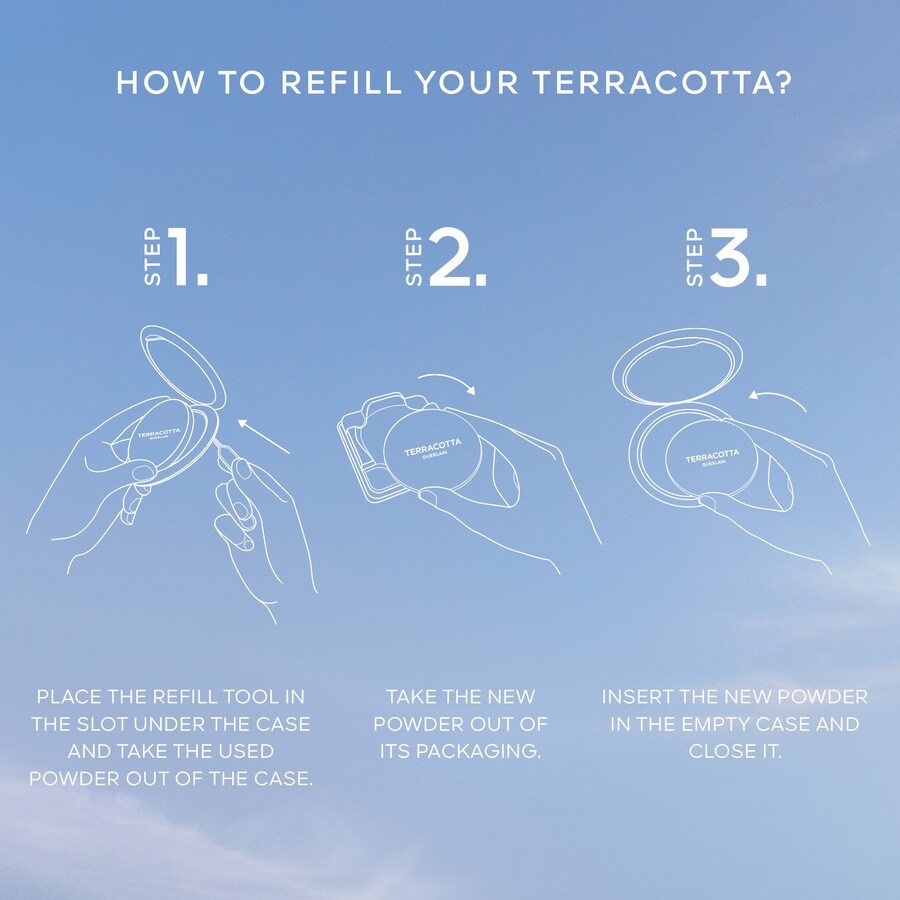 HOW TO REFILL YOUR TERRACOTTA?

STEP 1.

TERRACOTTA
GUERLAIN

PLACE THE REFILL TOOL IN THE SLOT UNDER THE CASE AND TAKE THE USED POWDER OUT OF THE CASE.

STEP 2.

TERRACOTTA
GUERLAIN

TAKE THE NEW POWDER OUT OF ITS PACKAGING.

STEP 3.

TERRACOTTA
GUERLAIN

INSERT THE NEW POWDER IN THE EMPTY CASE AND CLOSE IT.