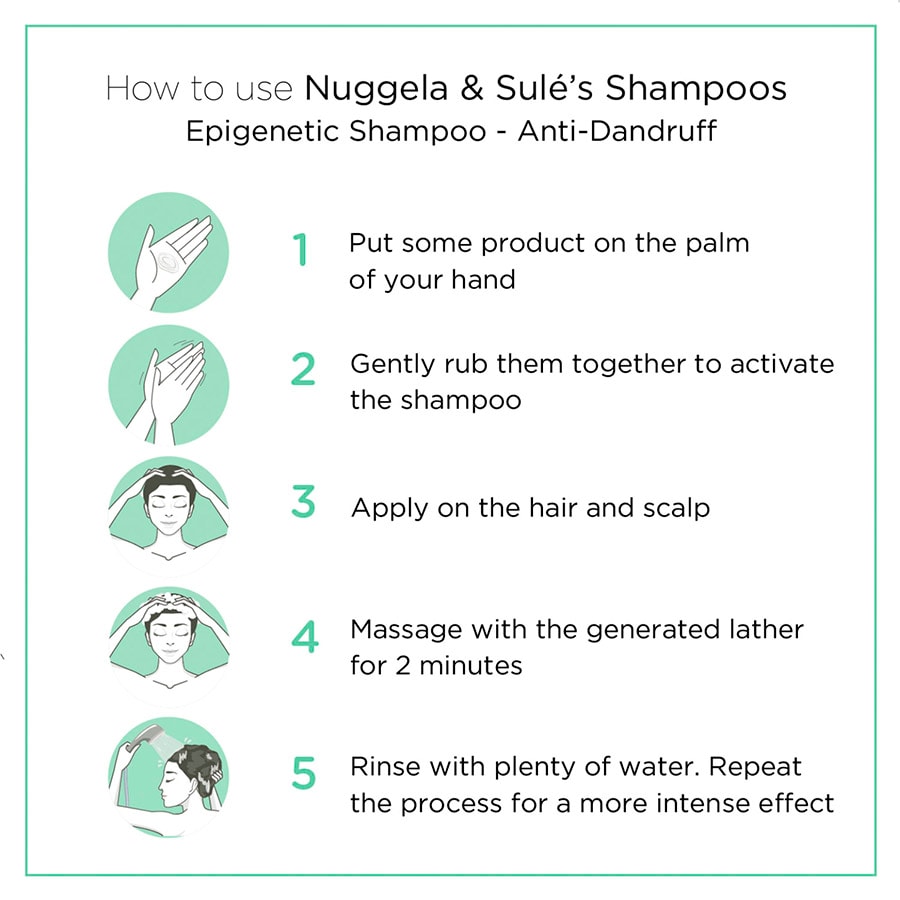 How to use Nuggela & Sulé's Shampoos
Epigenetic Shampoo - Anti-Dandruff

1 Put some product on the palm of your hand

2 Gently rub them together to activate the shampoo

3 Apply on the hair and scalp

4 Massage with the generated lather for 2 minutes

5 Rinse with plenty of water. Repeat the process for a more intense effect