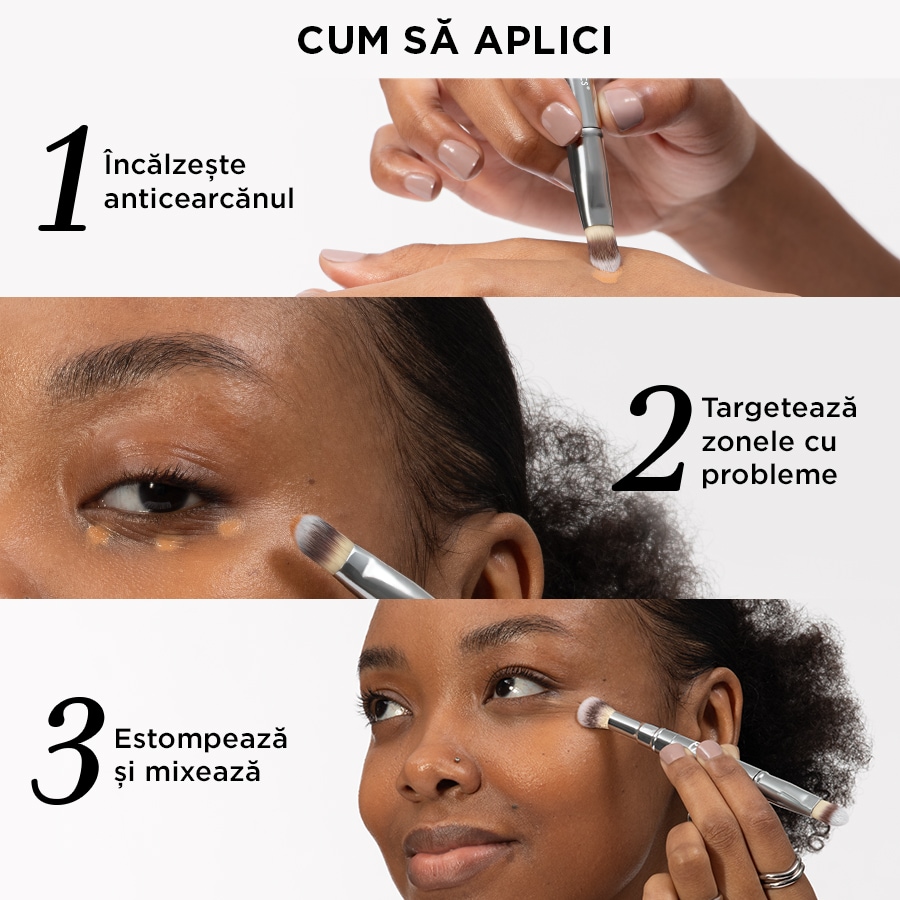 CUM SĂ APLICI

1 Încălzește anticearcănul

2 Targetează zonele cu probleme

3 Estompează și mixează