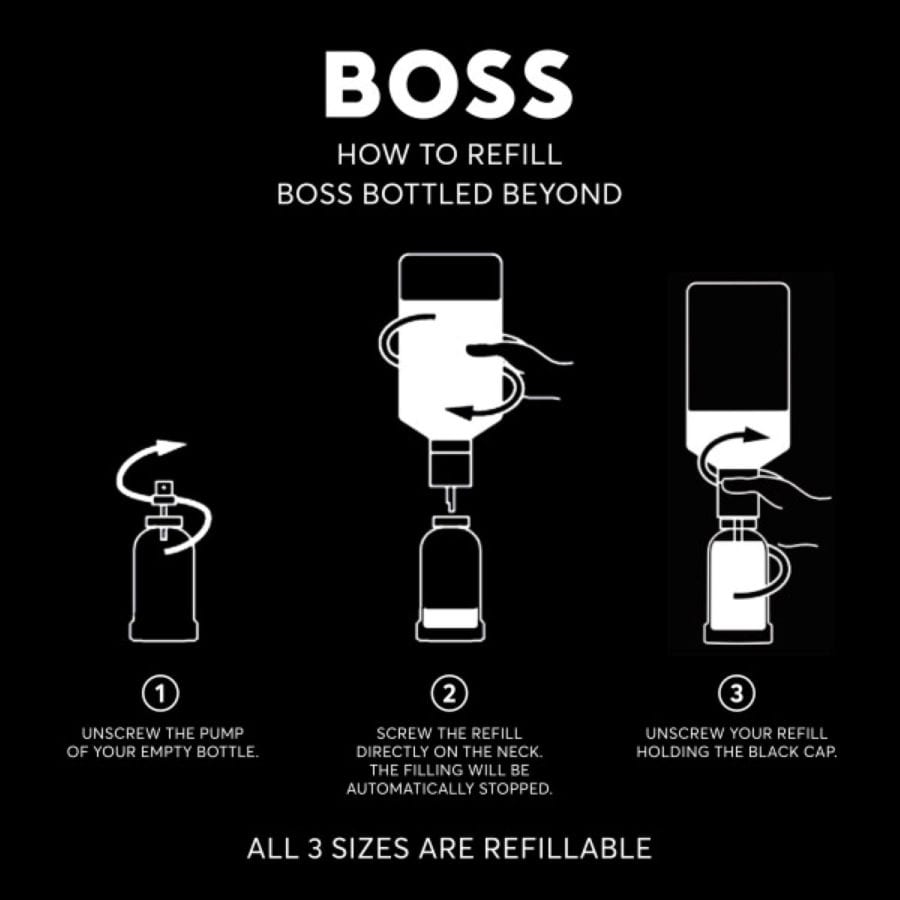 BOSS
HOW TO REFILL
BOSS BOTTLED BEYOND

1
UNSCREW THE PUMP OF YOUR EMPTY BOTTLE.

2
SCREW THE REFILL DIRECTLY ON THE NECK. THE FILLING WILL BE AUTOMATICALLY STOPPED.

3
UNSCREW YOUR REFILL HOLDING THE BLACK CAP.

ALL 3 SIZES ARE REFILLABLE