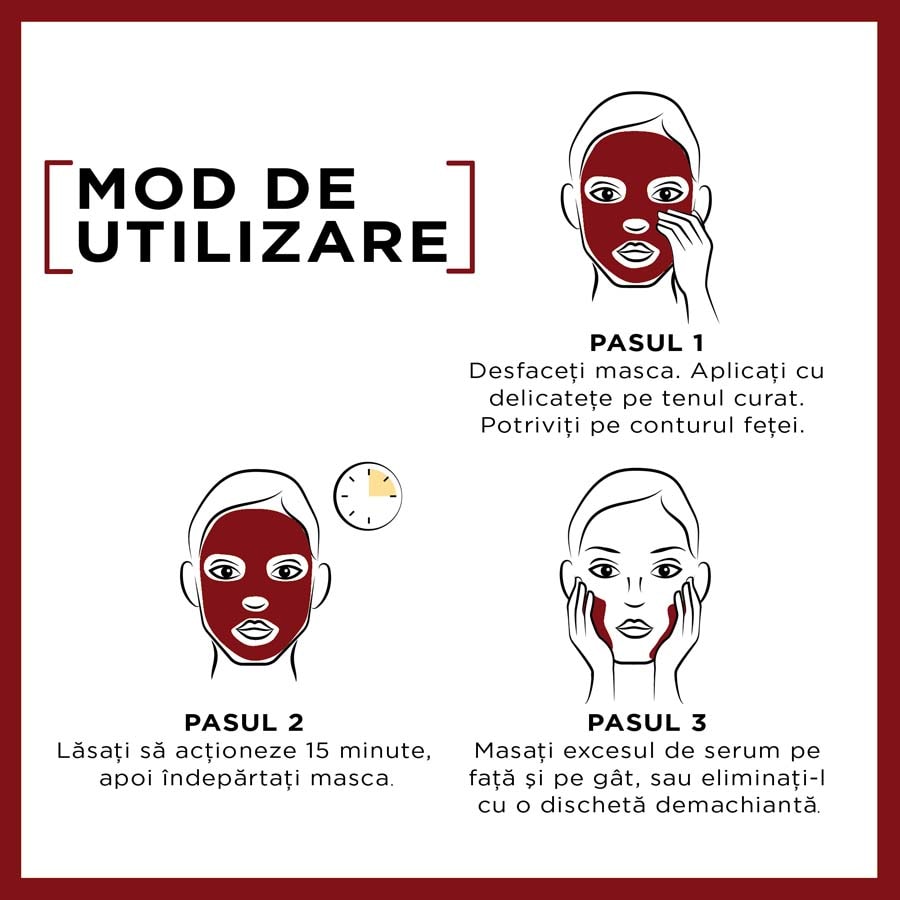 MOD DE UTILIZARE

PASUL 1
Desfaceți masca. Aplicați cu delicatețe pe tenul curat. Potriviți pe conturul feței.

PASUL 2
Lăsați să acționeze 15 minute, apoi îndepărtați masca.

PASUL 3
Masați excesul de serum pe față și pe gât, sau eliminați-l cu o dischetă demachiantă.