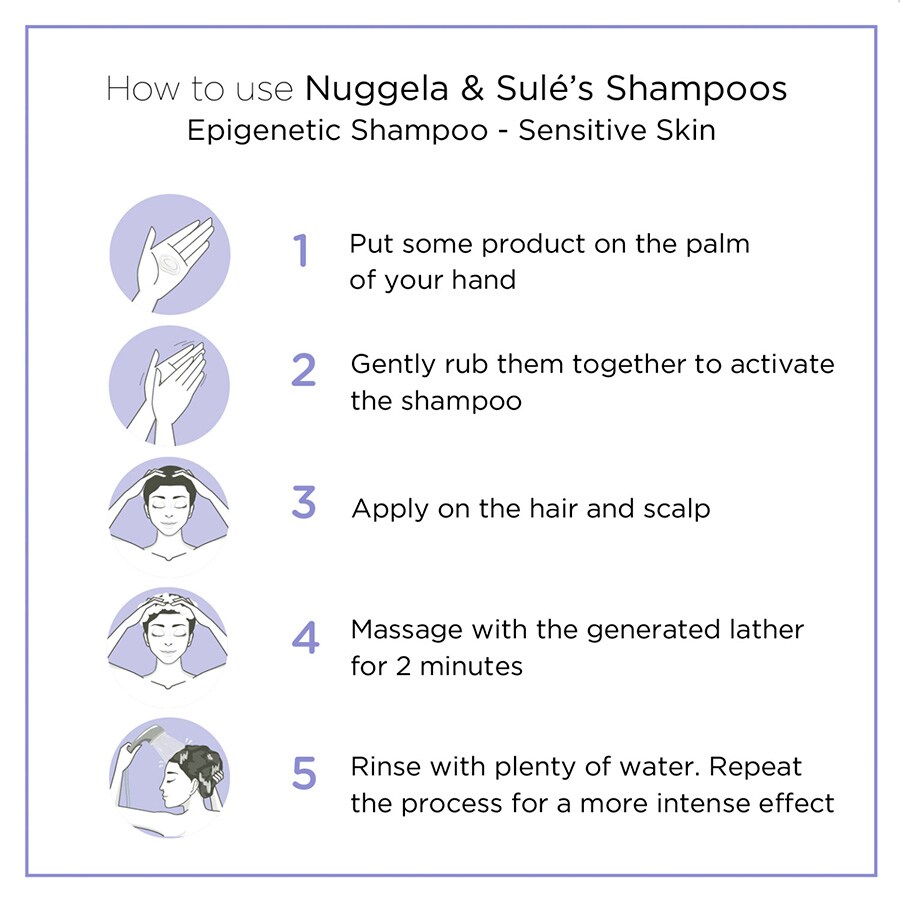 How to use Nuggela & Sulé's Shampoos
Epigenetic Shampoo - Sensitive Skin

1 Put some product on the palm of your hand

2 Gently rub them together to activate the shampoo

3 Apply on the hair and scalp

4 Massage with the generated lather for 2 minutes

5 Rinse with plenty of water. Repeat the process for a more intense effect