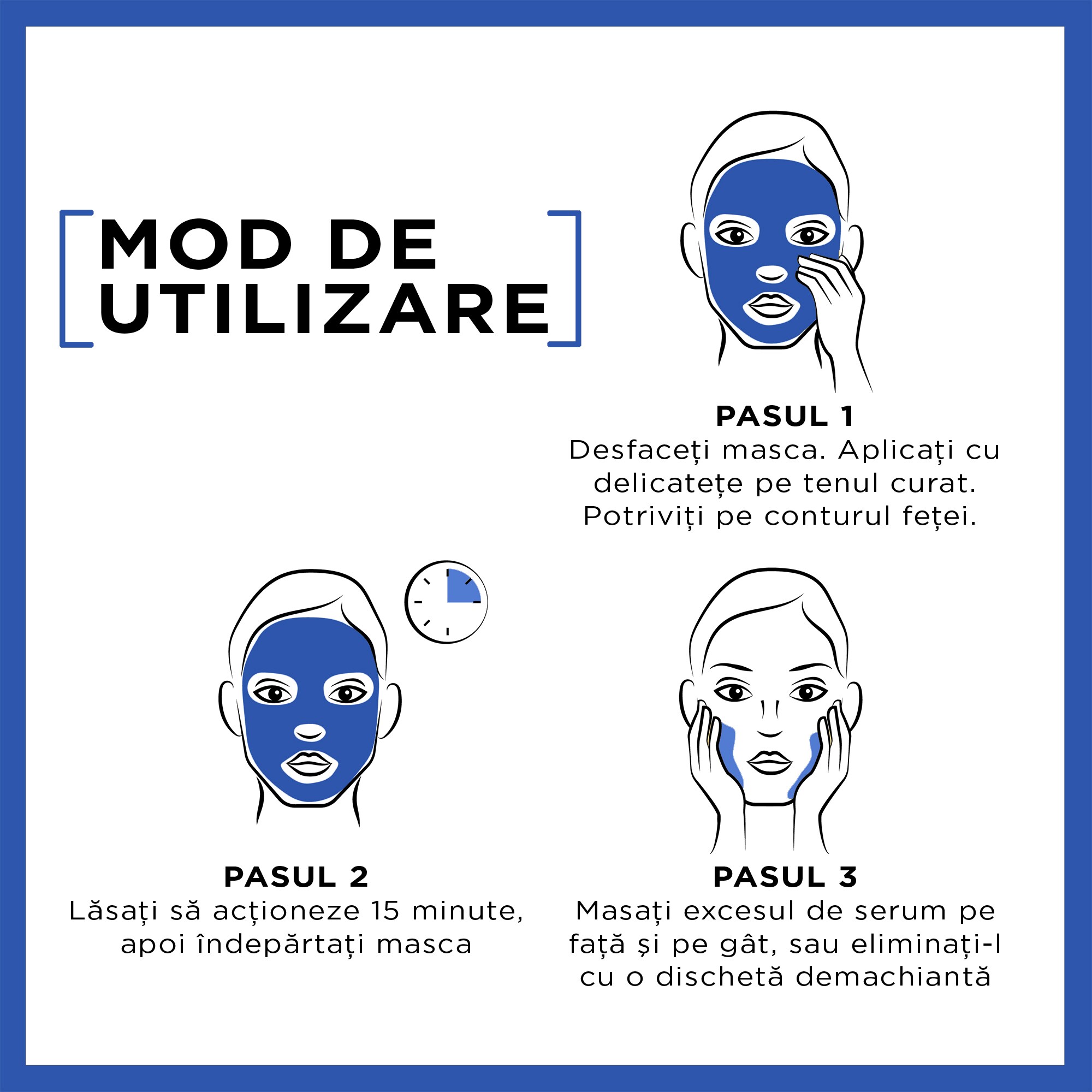 MOD DE UTILIZARE

PASUL 1
Desfaceți masca. Aplicați cu delicatețe pe tenul curat. Potriviți pe conturul feței.

PASUL 2
Lăsați să acționeze 15 minute, apoi îndepărtați masca

PASUL 3
Masați excesul de serum pe față și pe gât, sau eliminați-l cu o dischetă demachiantă