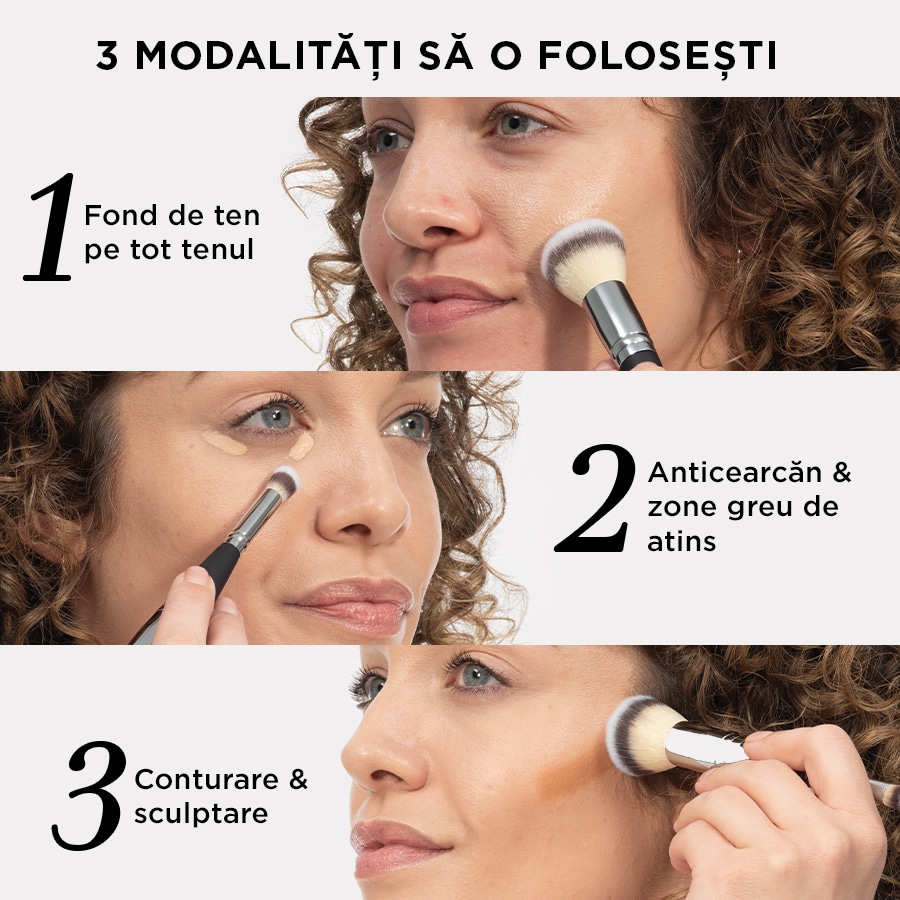 3 MODALITĂȚI SĂ O FOLOSEȘTI

1 Fond de ten pe tot tenul

2 Anticearcăn & zone greu de atins

3 Conturare & sculptare